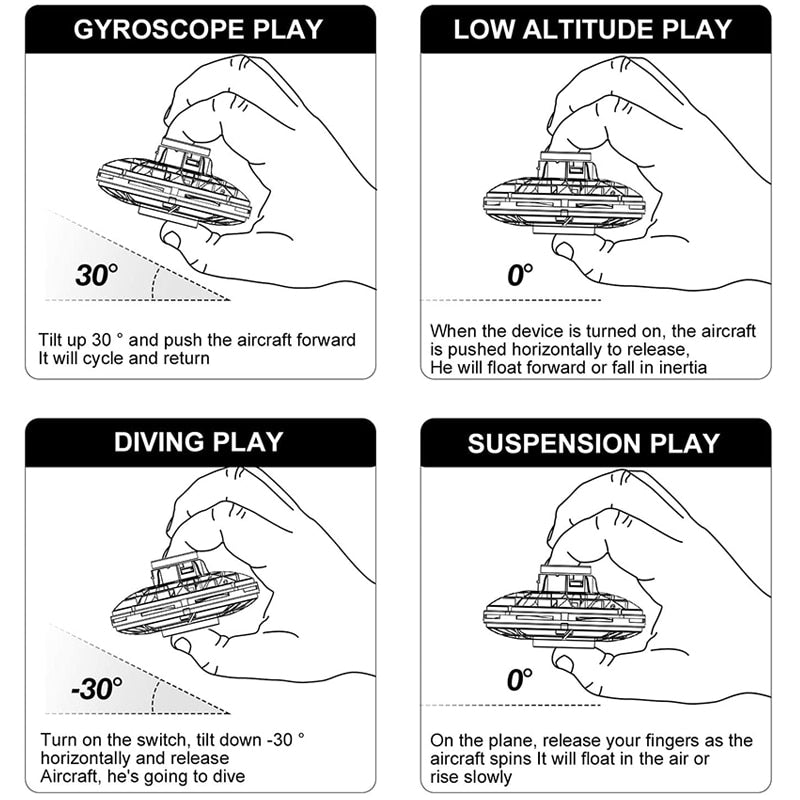 GYROSCOPE PLAY

30°

Tilt up 30 ° and push the aircraft forward
It will cycle and return

LOW ALTITUDE PLAY

0°

When the device is turned on, the aircraft is pushed horizontally to release,
He will float forward or fall in inertia

DIVING PLAY

-30°

Turn on the switch, tilt down -30 ° horizontally and release
Aircraft, he's going to dive

SUSPENSION PLAY

0°

On the plane, release your fingers as the aircraft spins It will float in the air or rise slowly